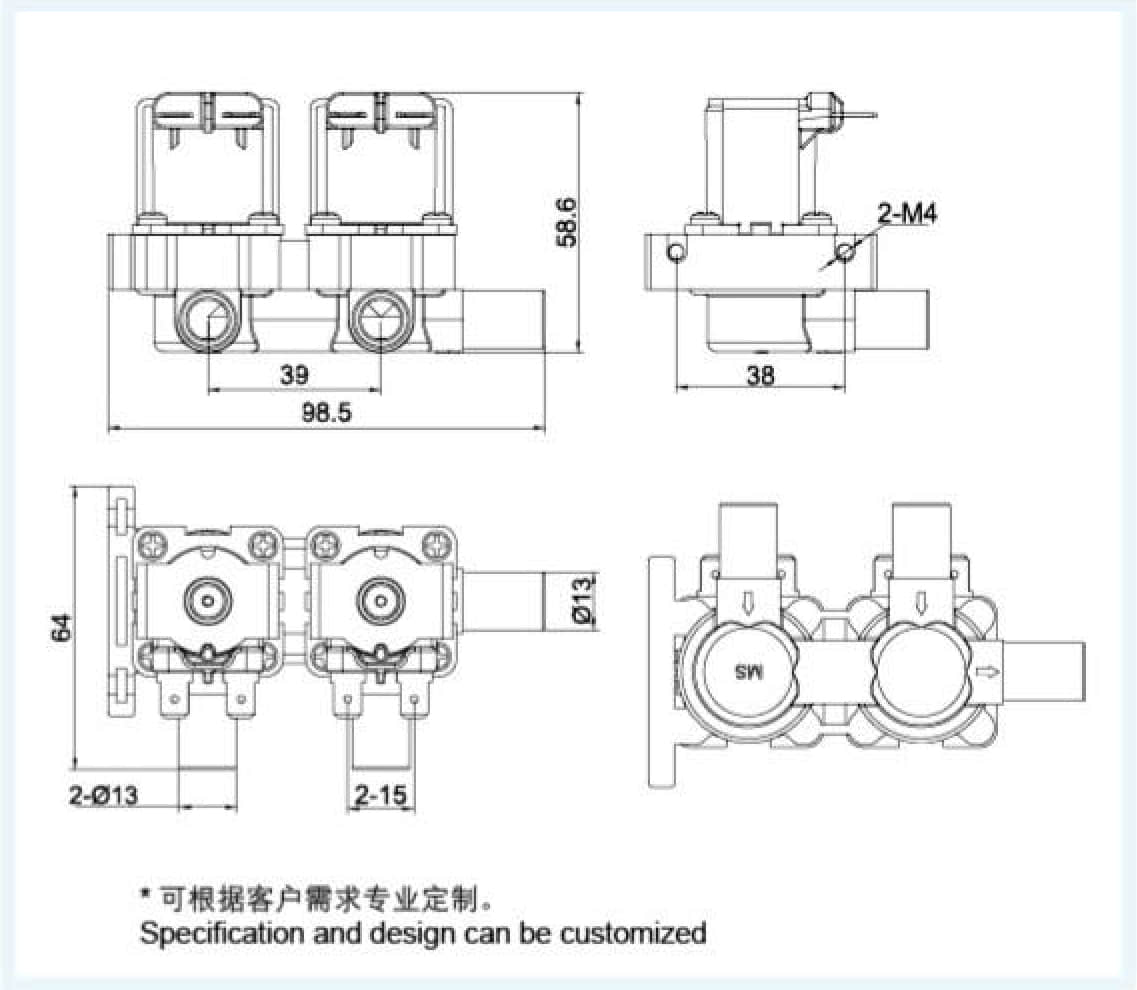 58.6

39

98.5

2-M4

38

64

Ø13

2-Ø13

2-15

MS

* 可根据客户需求专业定制。
Specification and design can be customized