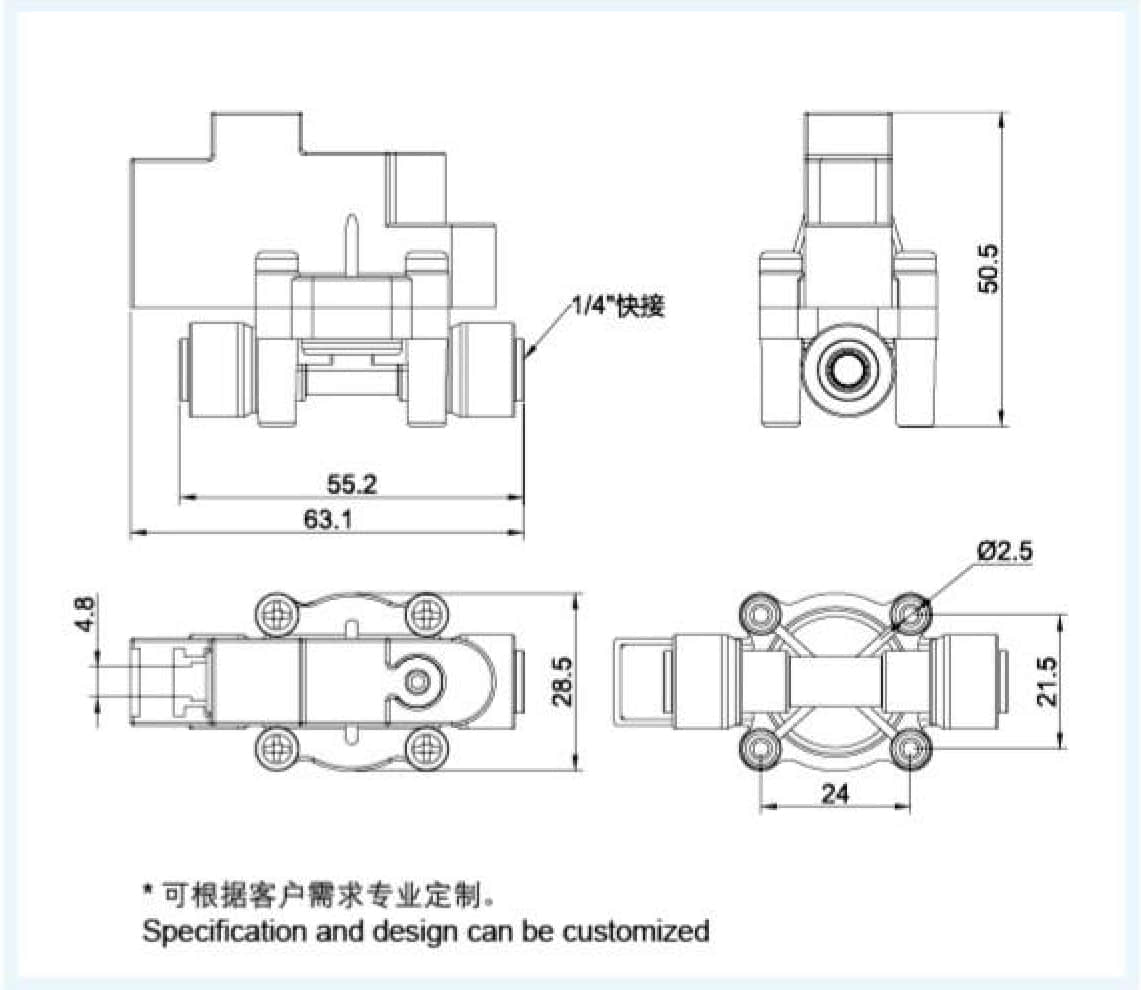 1/4"快接

50.5

55.2

63.1

Ø2.5

4.8

28.5

21.5

24

* 可根据客户需求专业定制。
Specification and design can be customized