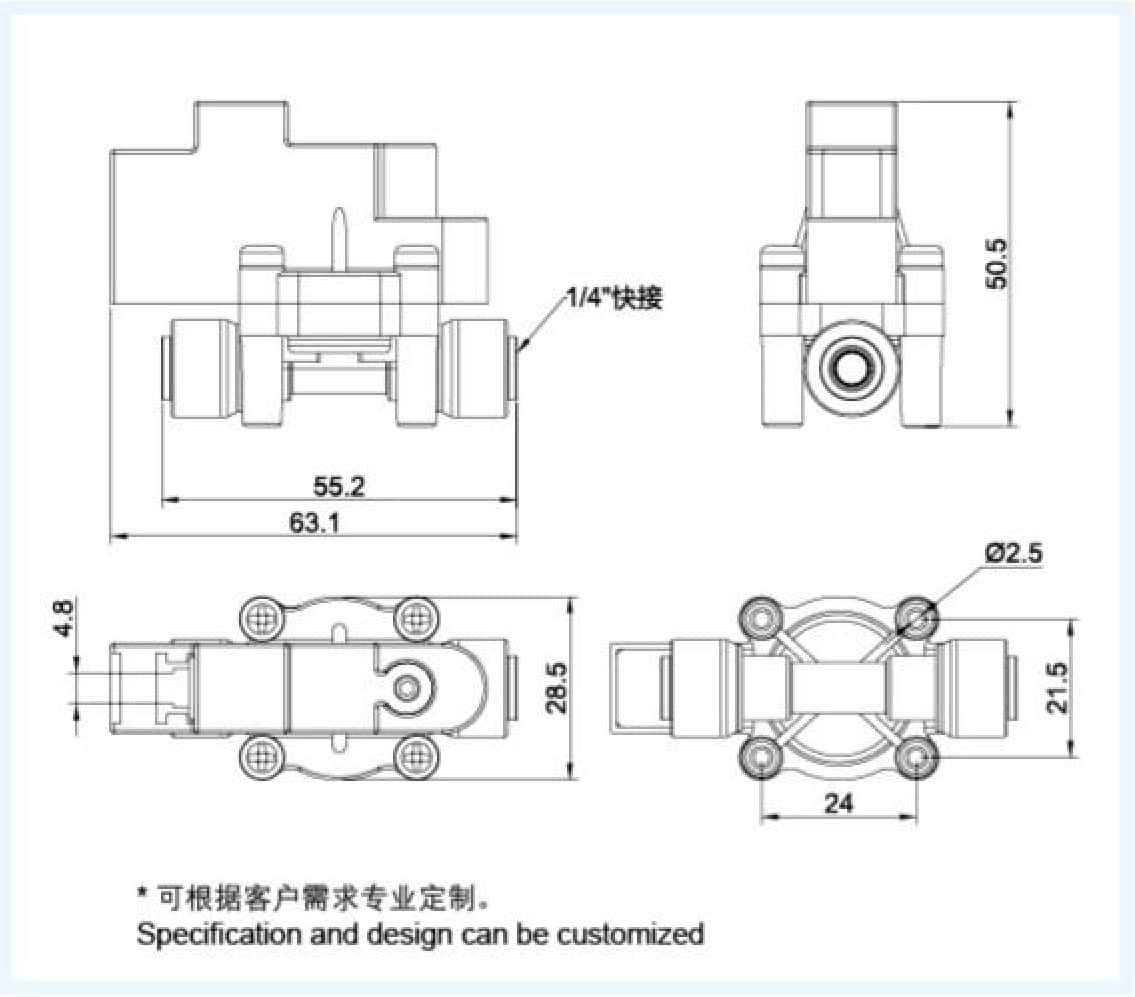 1/4"快接

50.5

55.2

63.1

Ø2.5

4.8

28.5

21.5

24

* 可根据客户需求专业定制。
Specification and design can be customized